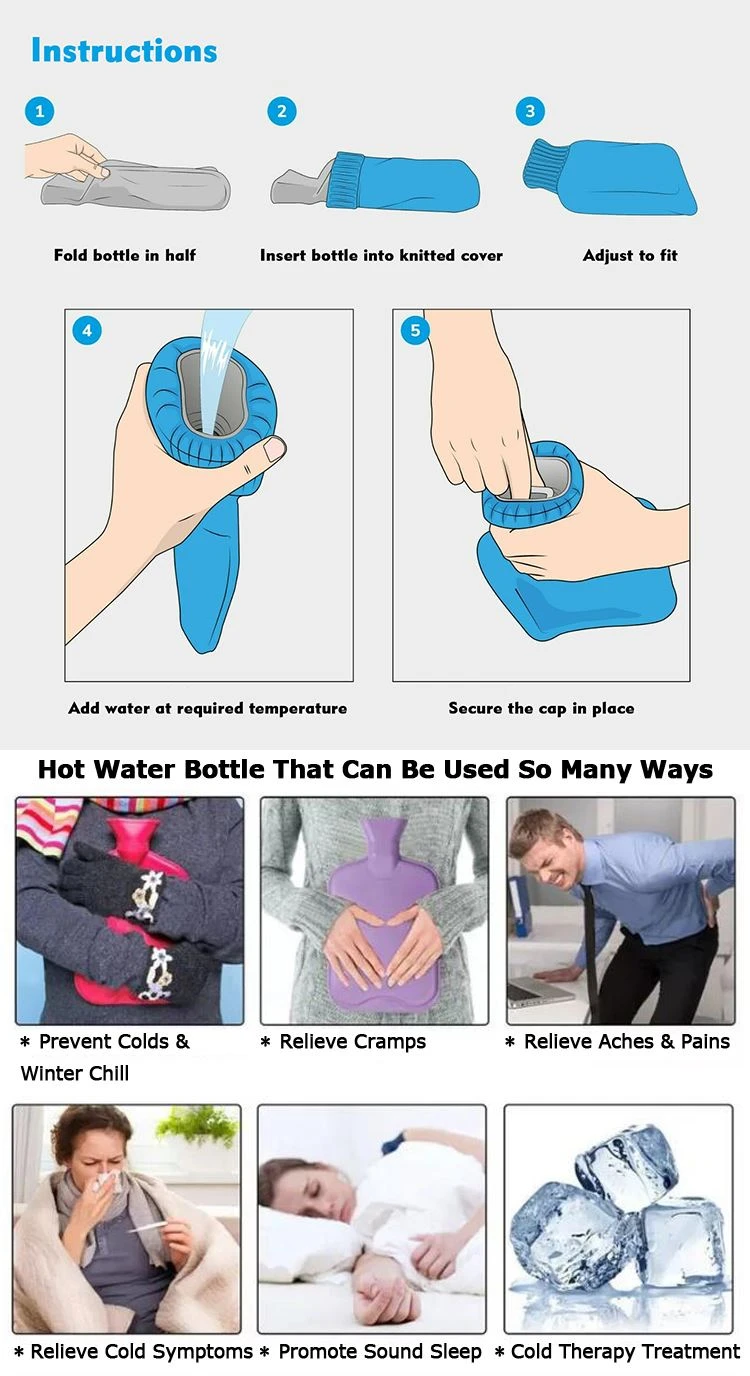 Instructions

1
Fold bottle in half

2
Insert bottle into knitted cover

3
Adjust to fit

4
Add water at required temperature

5
Secure the cap in place

Hot Water Bottle That Can Be Used So Many Ways

* Prevent Colds & Winter Chill

* Relieve Cramps

* Relieve Aches & Pains

* Relieve Cold Symptoms

* Promote Sound Sleep

* Cold Therapy Treatment